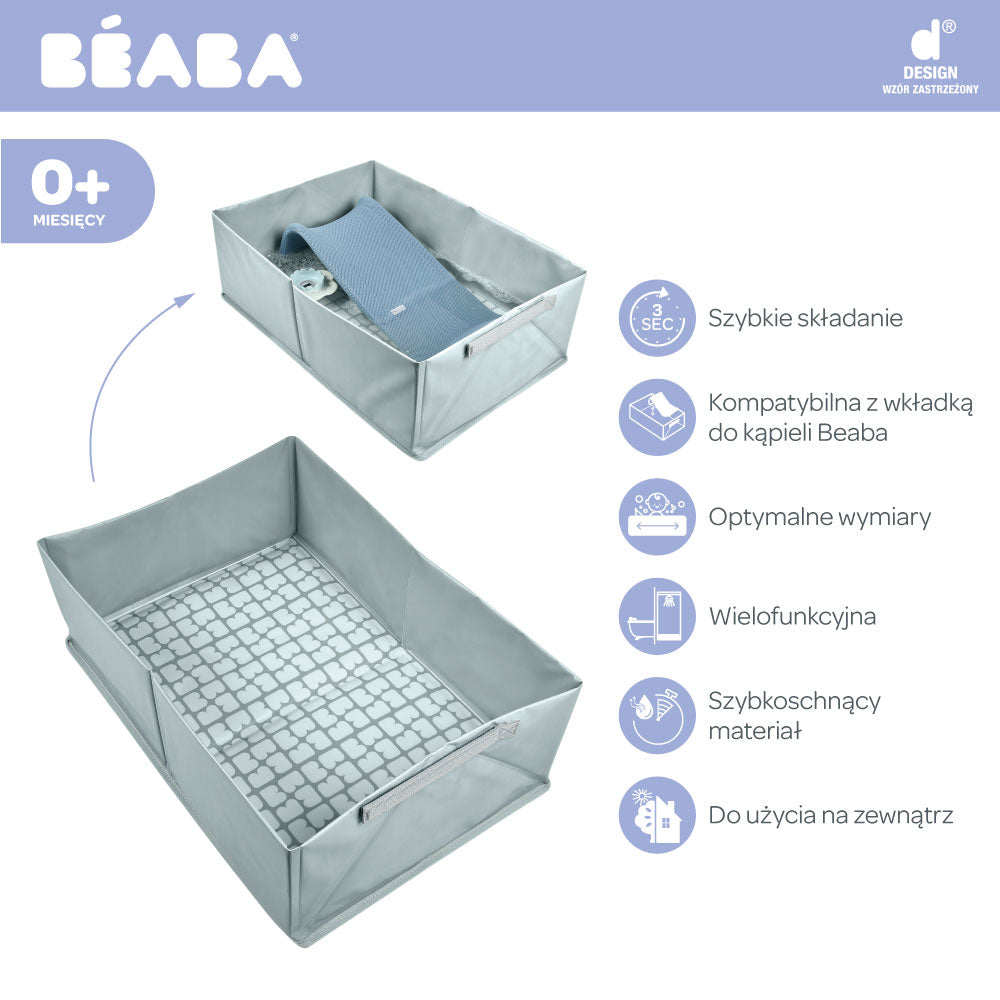 BÉABA®

d®
DESIGN
WZÓR ZASTRZEŻONY

0+
MIESIĘCY

3 SEC

Szybkie składanie

Kompatybilna z wkładką do kąpieli Beaba

Optymalne wymiary

Wielofunkcyjna

Szybkoschnący materiał

Do użycia na zewnątrz