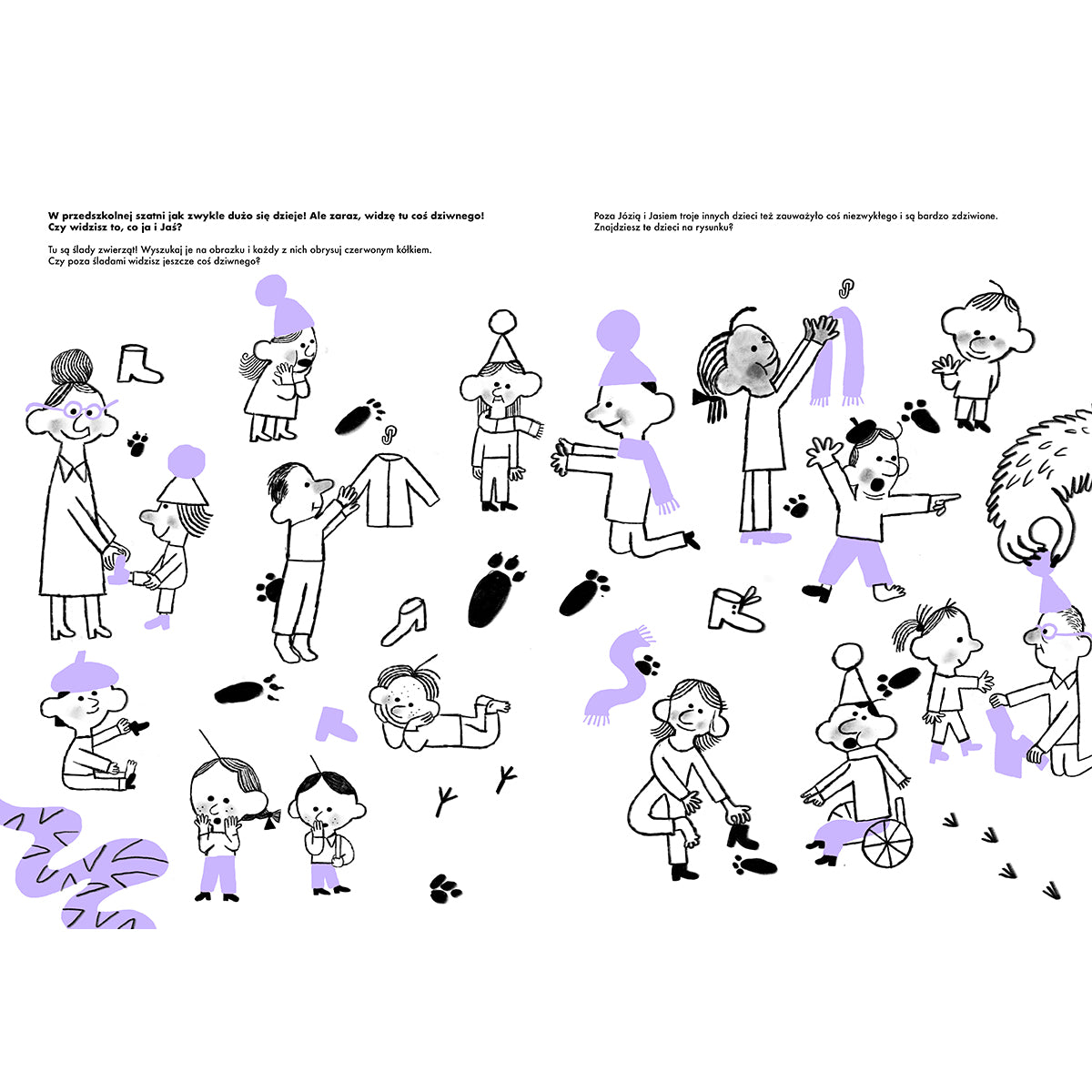 W przedszkolnej szatni jak zwykle dużo się dzieje! Ale zaraz, widzę tu coś dziwnego! Czy widzisz to, co ja i Jaś?

Tu są ślady zwierząt! Wyszukaj je na obrazku i każdy z nich obrysuj czerwonym kółkiem. Czy poza śladami widzisz jeszcze coś dziwnego?

Poza Józią i Jasiem troje innych dzieci też zauważyło coś niezwykłego i są bardzo zdziwione. Znajdziesz te dzieci na rysunku?